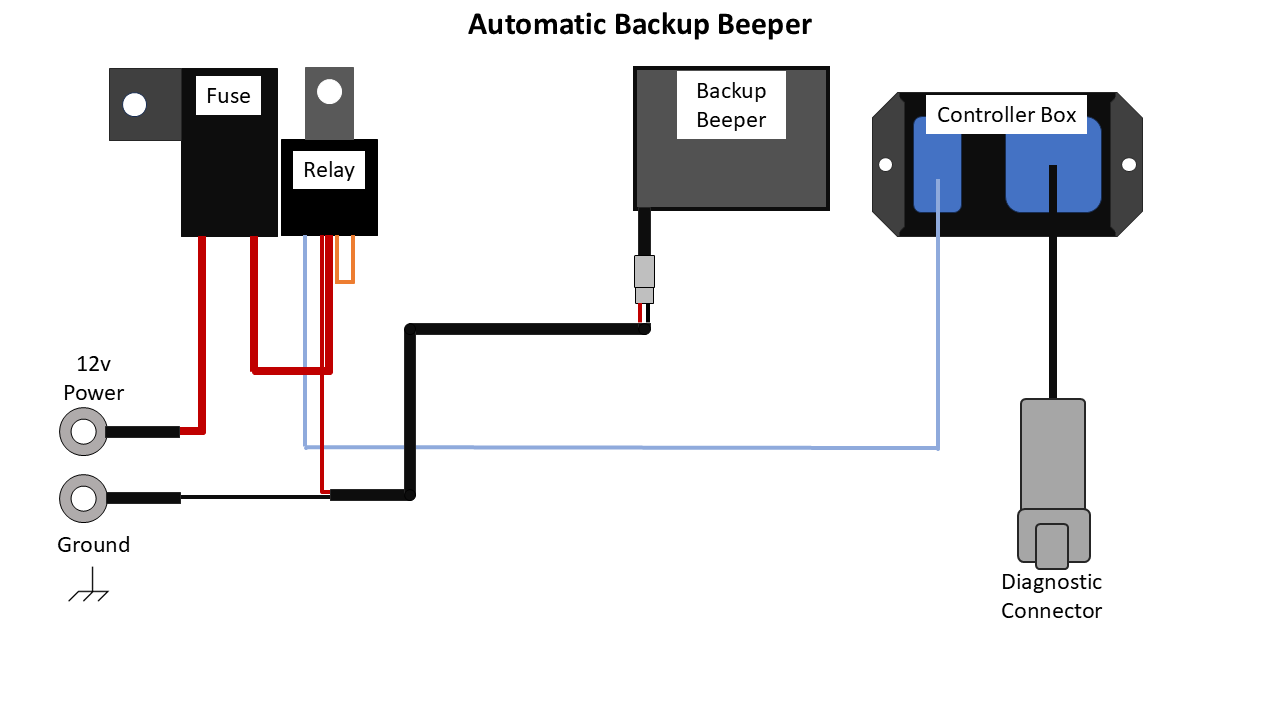 Automatic Backup Beeper

Fuse

Relay

Backup Beeper

Controller Box

12v Power

Ground

Diagnostic Connector