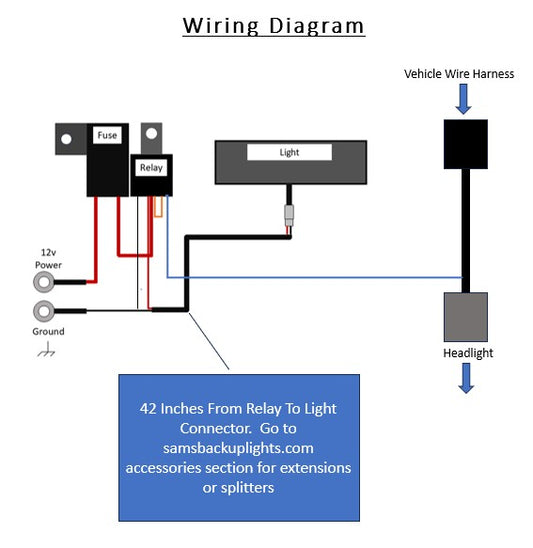 Wiring Diagram

Vehicle Wire Harness

Fuse

Relay

Light

12v
Power

Ground

Headlight

42 Inches From Relay To Light Connector. Go to samsbackuplights.com accessories section for extensions or splitters